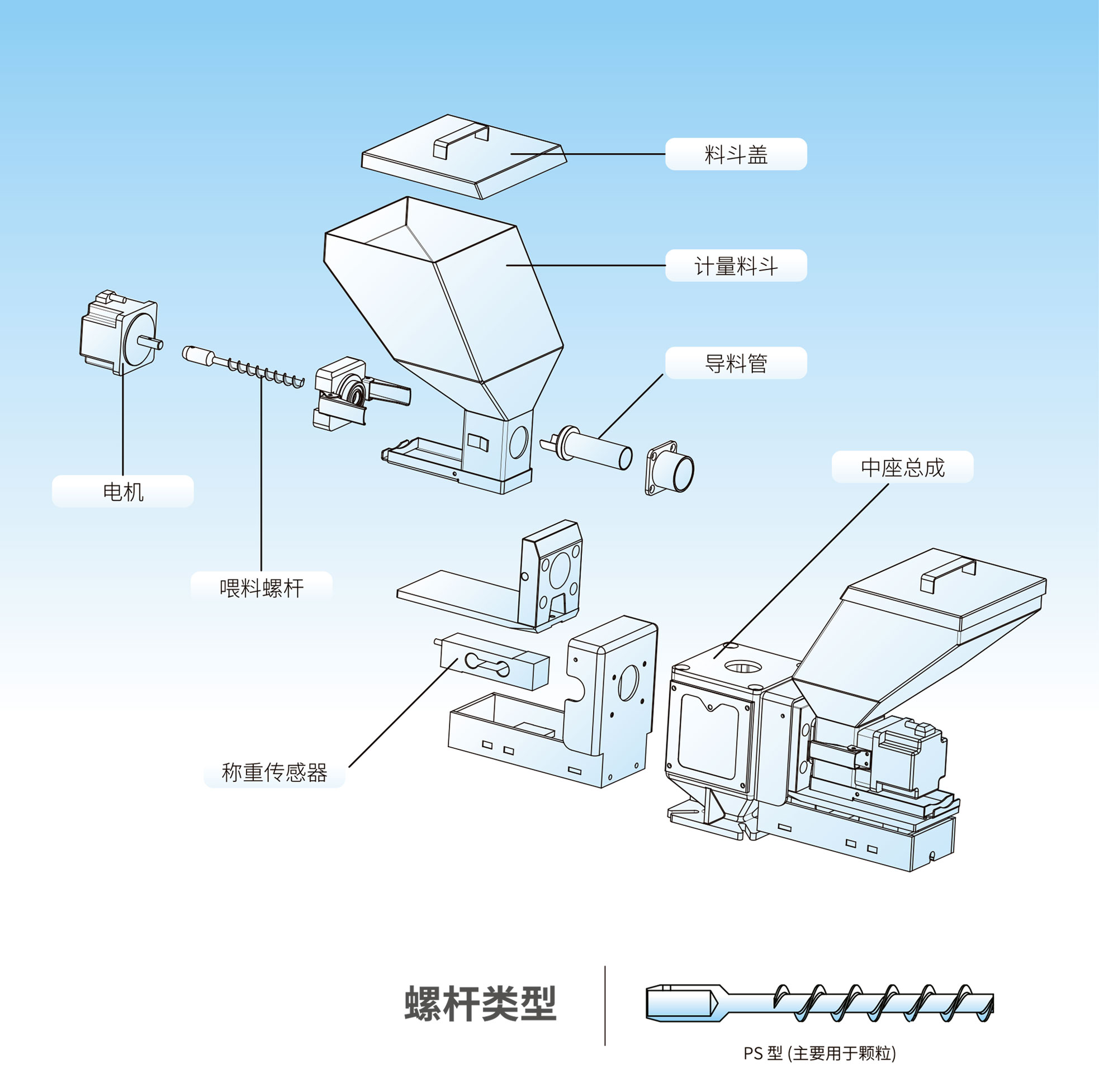 料斗盖

计量料斗

导料管

中座总成

电机

喂料螺杆

称重传感器

螺杆类型

PS 型 (主要用于颗粒)