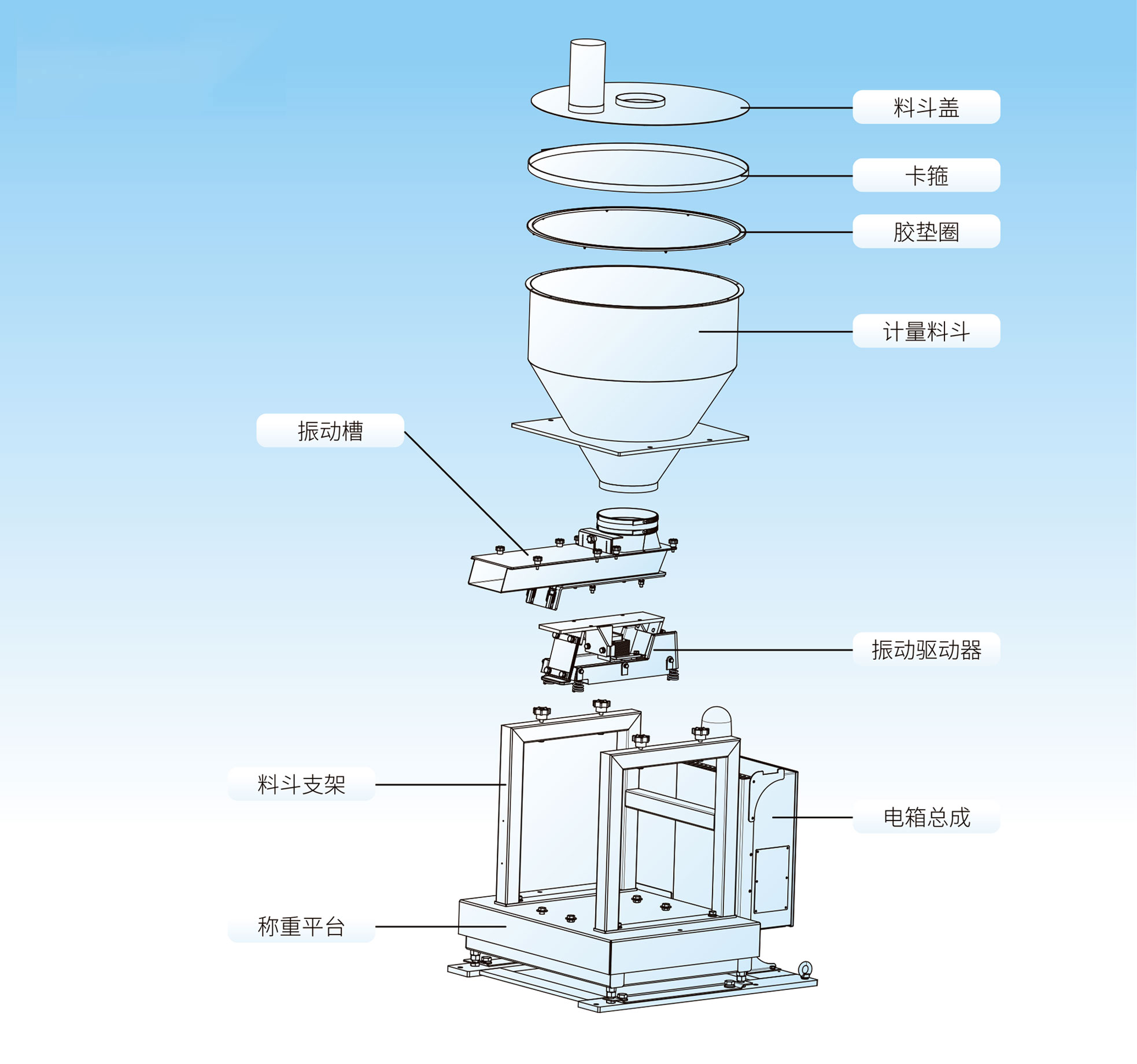 料斗盖

卡箍

胶垫圈

计量料斗

振动槽

振动驱动器

料斗支架

电箱总成

称重平台